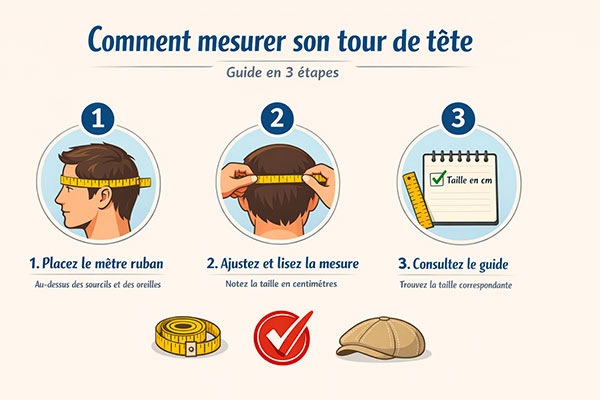 Comment mesurer son tour de tête

Guide en 3 étapes

1

2

3

Taille en cm

1. Placez le mètre ruban

Au-dessus des sourcils et des oreilles

2. Ajustez et lisez la mesure

Notez la taille en centimètres

3. Consultez le guide

Trouvez la taille correspondante