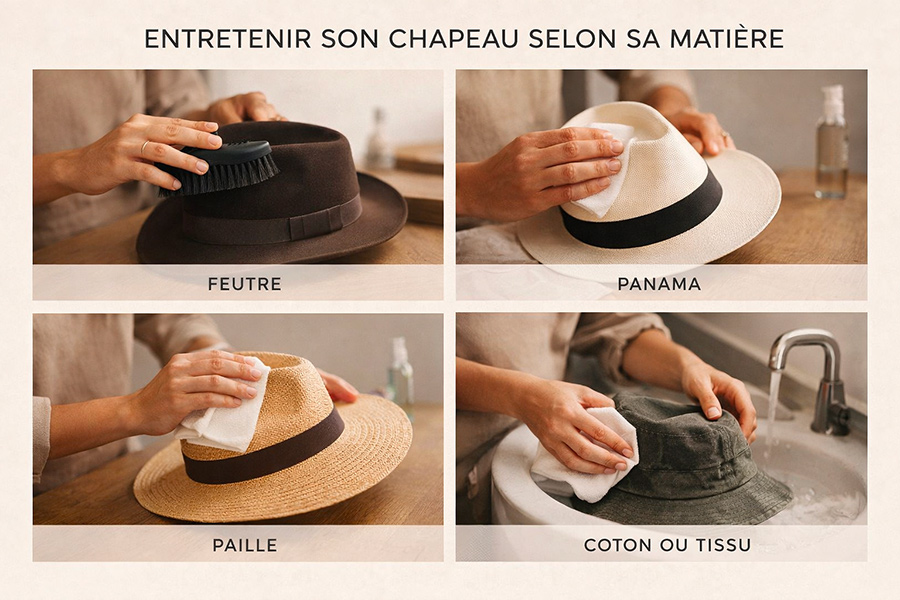 ENTRETENIR SON CHAPEAU SELON SA MATIÈRE

FEUTRE

PANAMA

PAILLE

COTON OU TISSU